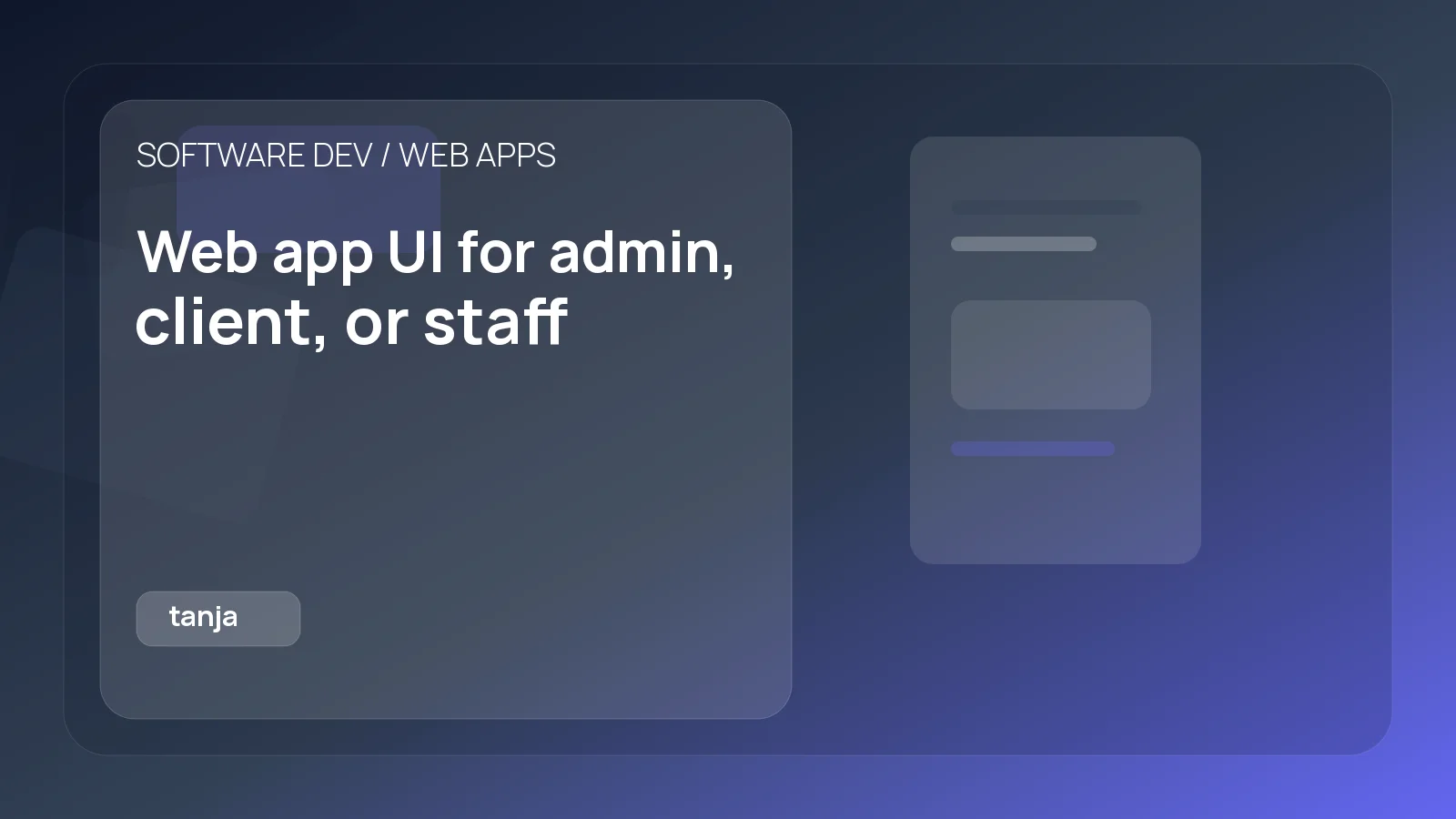 SOFTWARE DEV / WEB APPS

Web app UI for admin, client, or staff

tanja